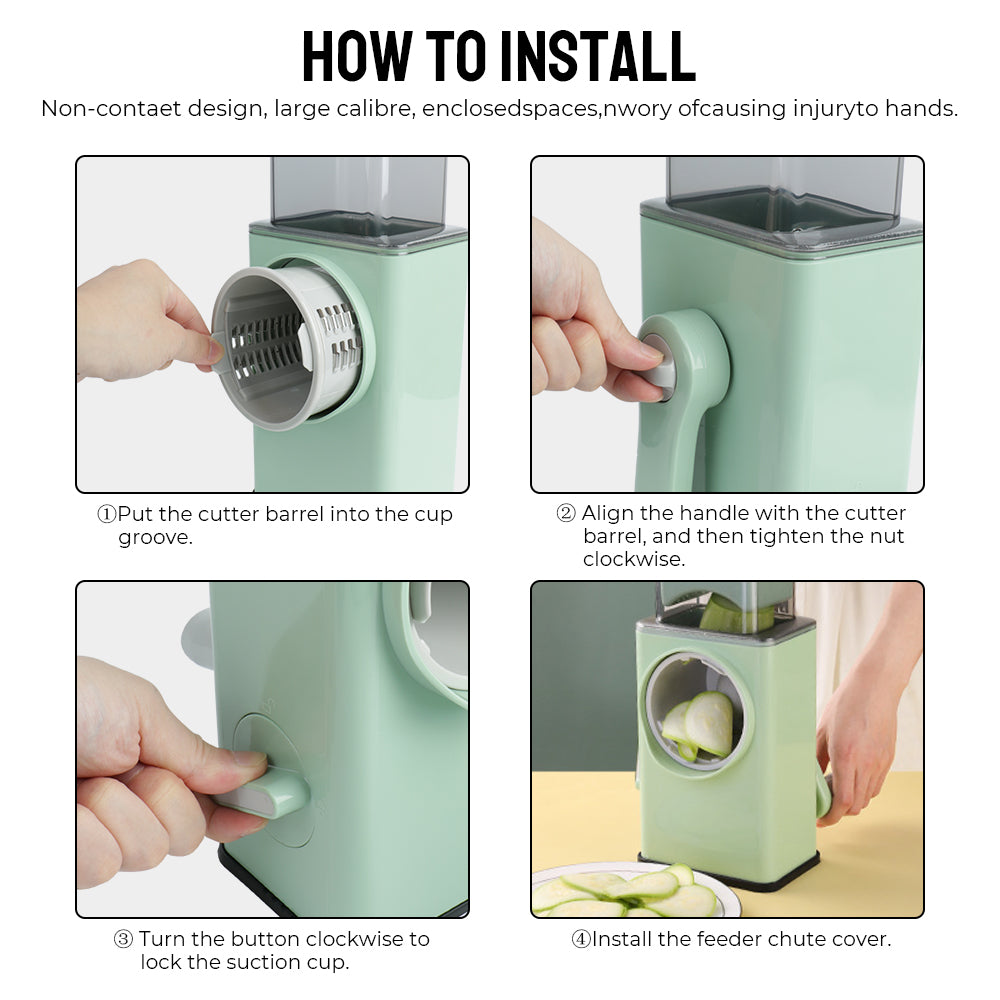 HOW TO INSTALL

Non-contaet design, large calibre, enclosedspaces,nwory ofcausing injuryto hands.

①Put the cutter barrel into the cup groove.

② Align the handle with the cutter barrel, and then tighten the nut clockwise.

③ Turn the button clockwise to lock the suction cup.

④Install the feeder chute cover.